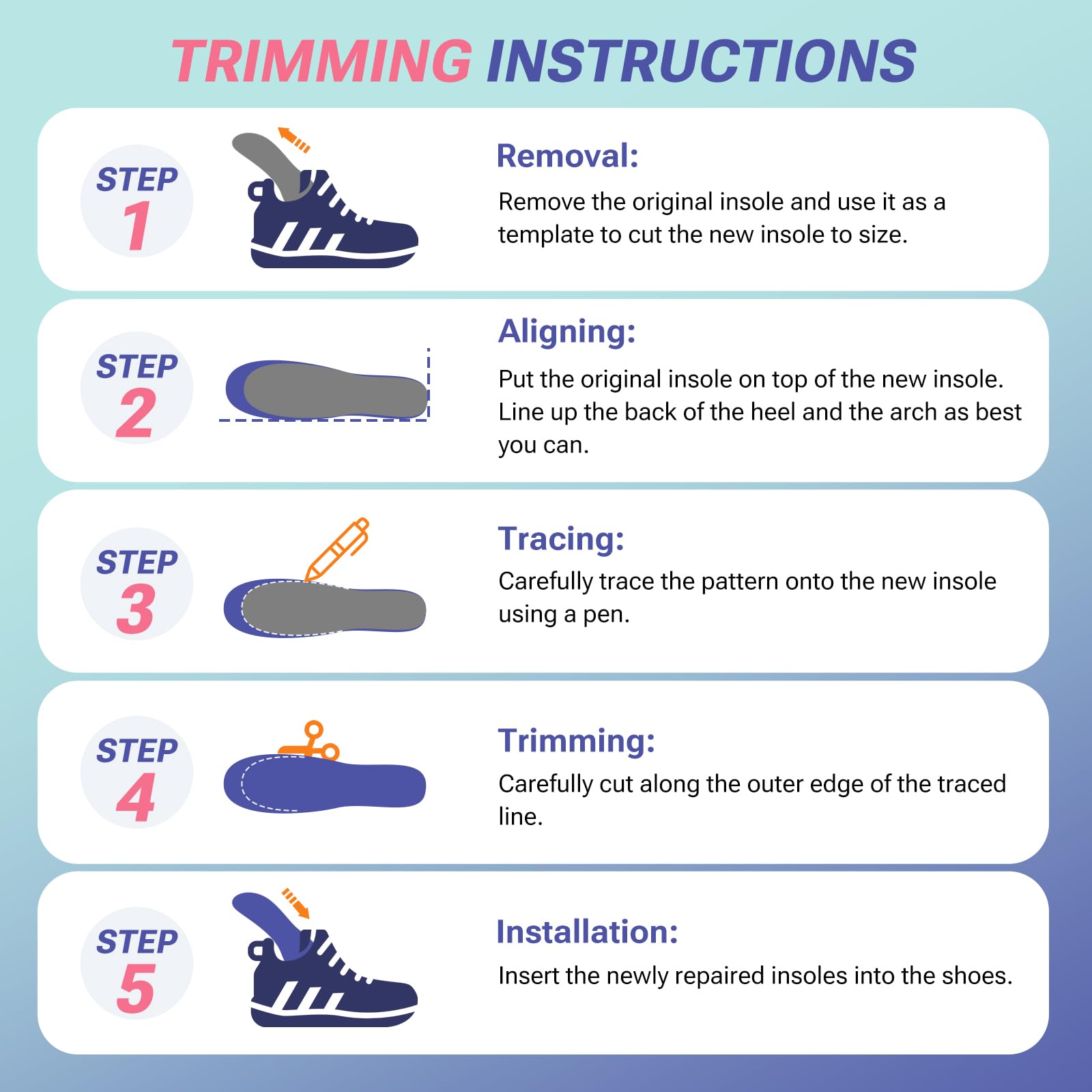 TRIMMING INSTRUCTIONS

STEP 1

Removal:

Remove the original insole and use it as a template to cut the new insole to size.

STEP 2

Aligning:

Put the original insole on top of the new insole. Line up the back of the heel and the arch as best you can.

STEP 3

Tracing:

Carefully trace the pattern onto the new insole using a pen.

STEP 4

Trimming:

Carefully cut along the outer edge of the traced line.

STEP 5

Installation:

Insert the newly repaired insoles into the shoes.