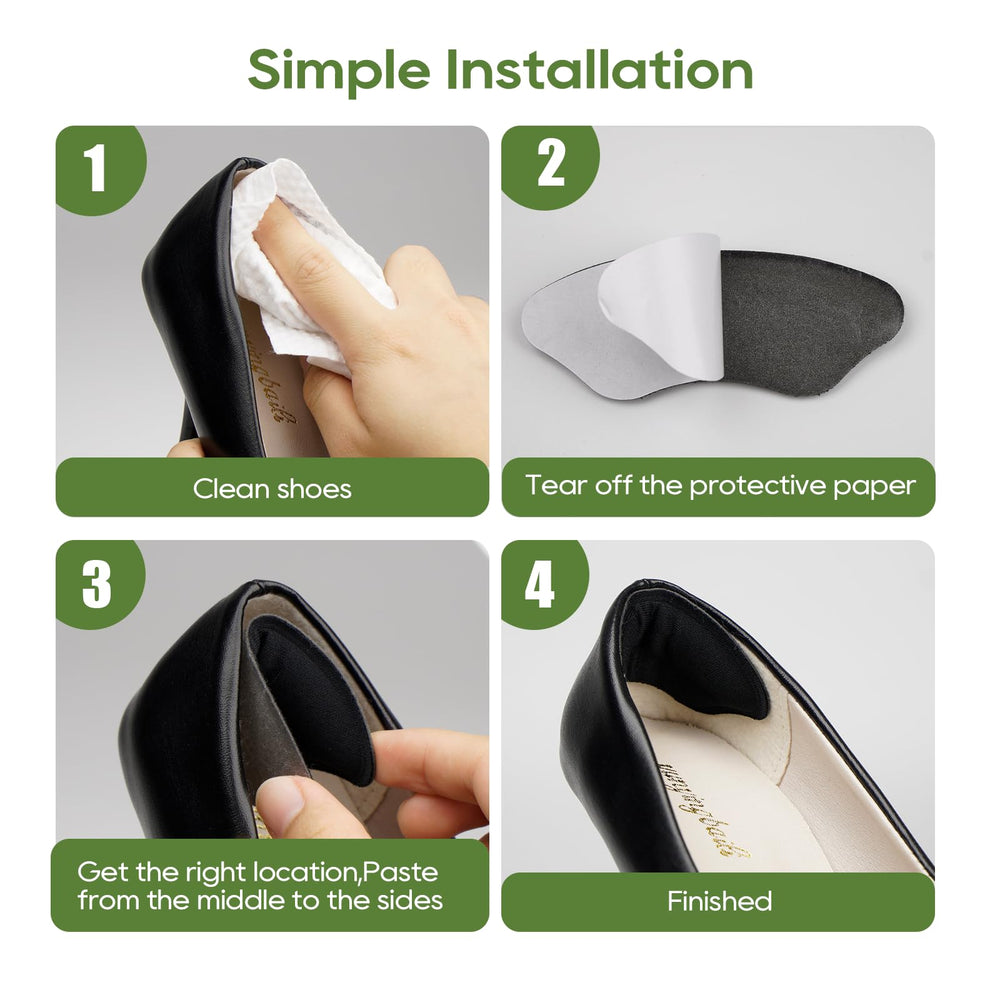 Simple Installation

1

Clean shoes

2

Tear off the protective paper

3

Get the right location,Paste from the middle to the sides

4

Finished