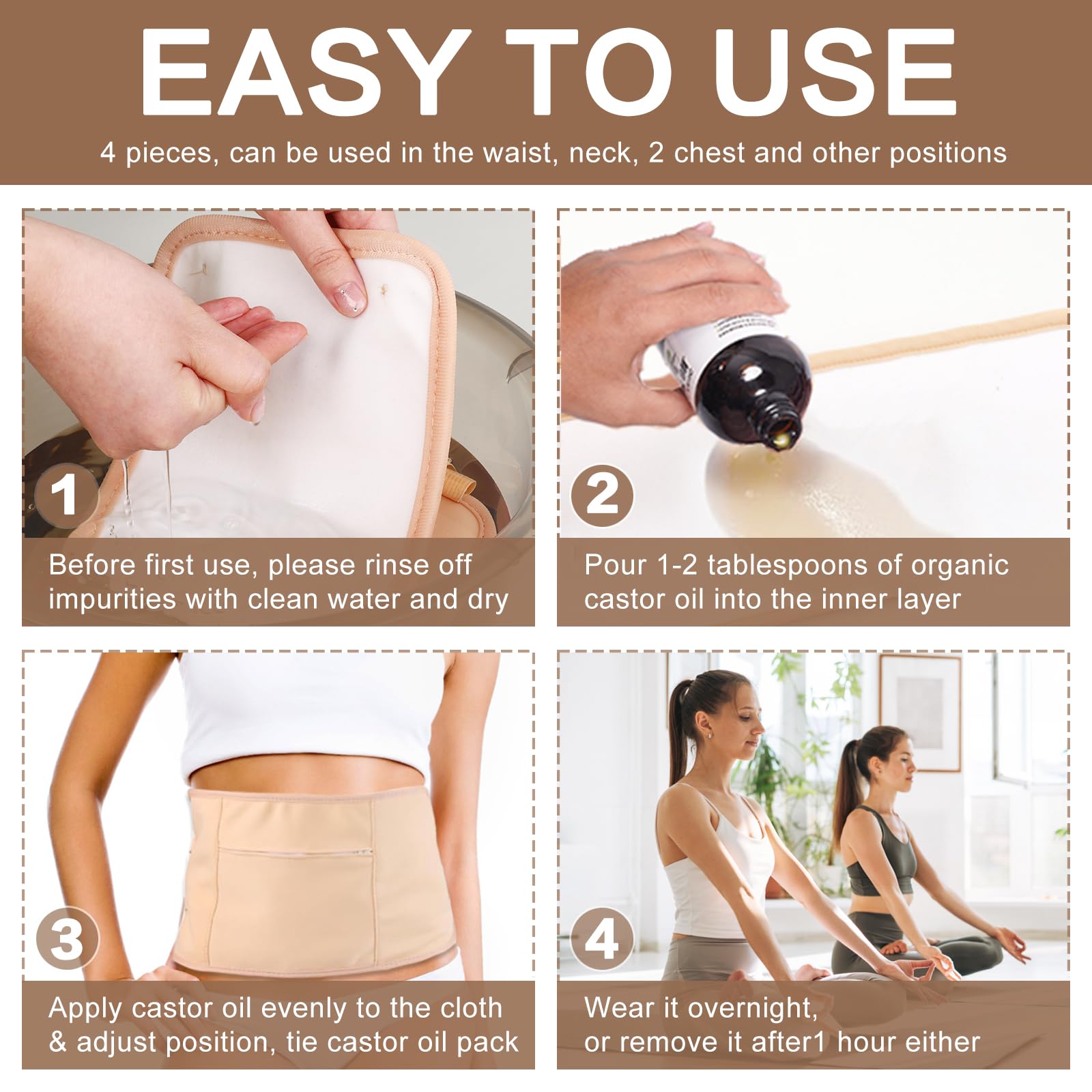 EASY TO USE

4 pieces, can be used in the waist, neck, 2 chest and other positions

1

Before first use, please rinse off impurities with clean water and dry

2

Pour 1-2 tablespoons of organic castor oil into the inner layer

3

Apply castor oil evenly to the cloth & adjust position, tie castor oil pack

4

Wear it overnight, or remove it after1 hour either