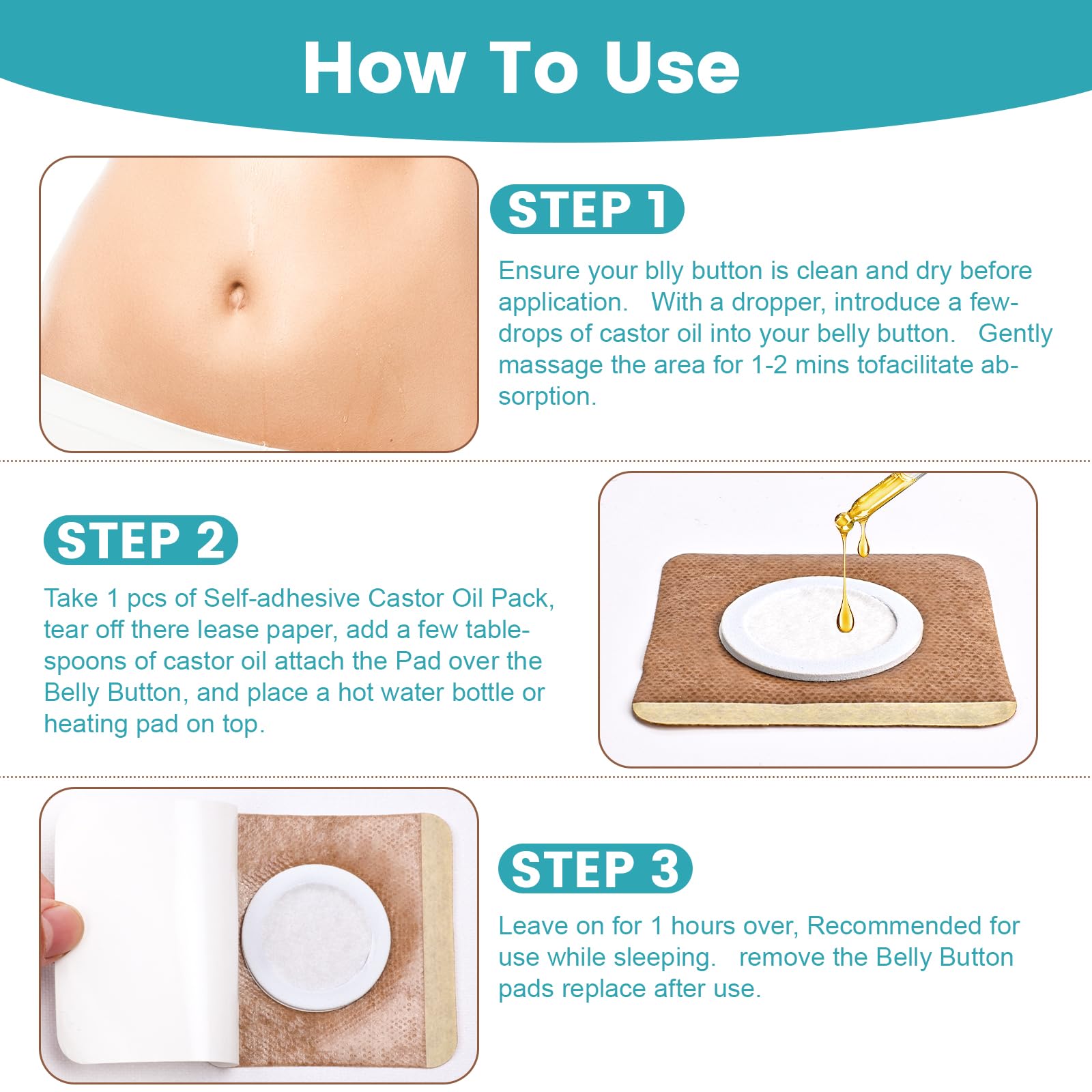 How To Use

STEP 1

Ensure your blly button is clean and dry before application. With a dropper, introduce a few-drops of castor oil into your belly button. Gently massage the area for 1-2 mins tofacilitate absorption.

STEP 2

Take 1 pcs of Self-adhesive Castor Oil Pack, tear off there lease paper, add a few tablespoons of castor oil attach the Pad over the Belly Button, and place a hot water bottle or heating pad on top.

STEP 3

Leave on for 1 hours over, Recommended for use while sleeping. remove the Belly Button pads replace after use.