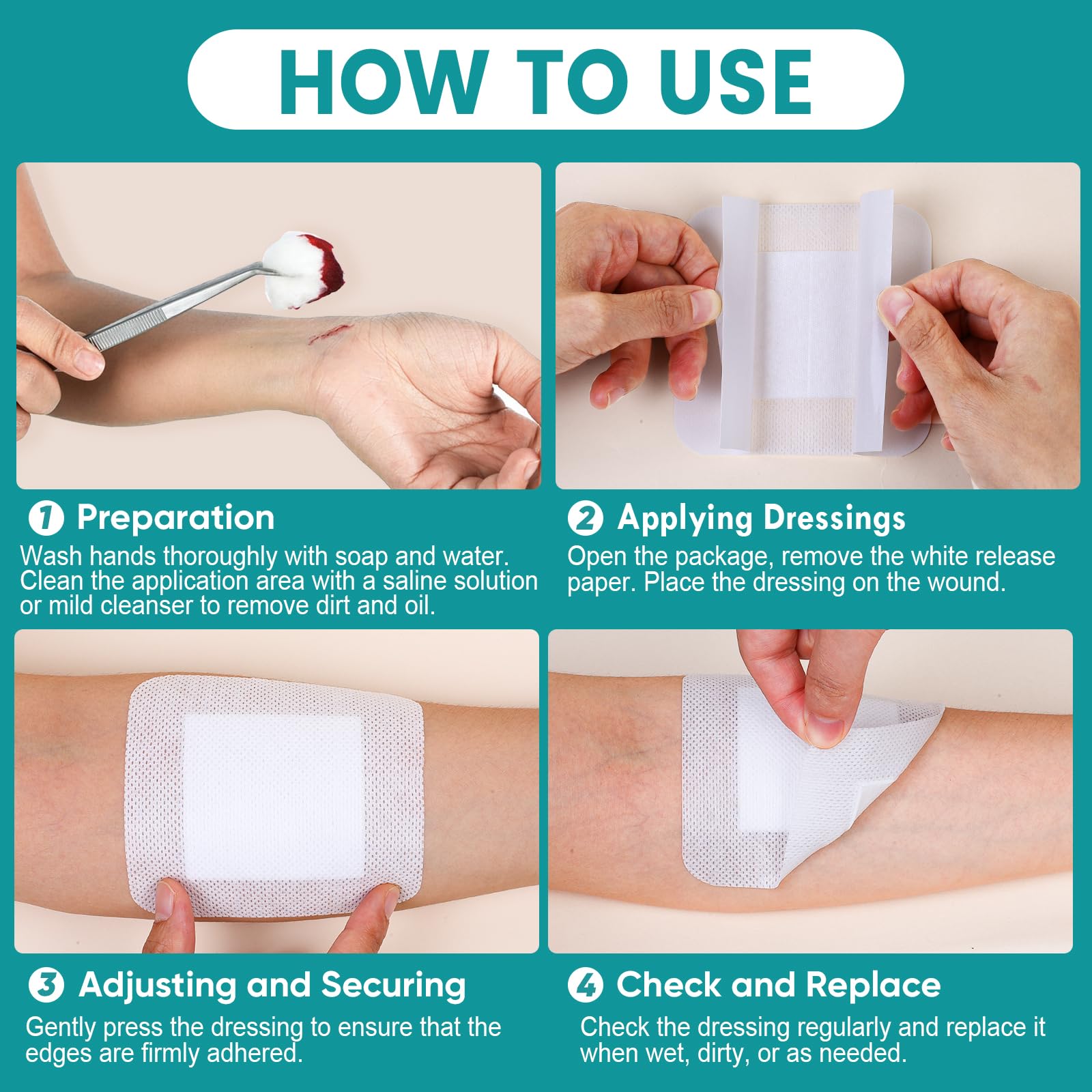 HOW TO USE

1 Preparation
Wash hands thoroughly with soap and water. Clean the application area with a saline solution or mild cleanser to remove dirt and oil.

2 Applying Dressings
Open the package, remove the white release paper. Place the dressing on the wound.

3 Adjusting and Securing
Gently press the dressing to ensure that the edges are firmly adhered.

4 Check and Replace
Check the dressing regularly and replace it when wet, dirty, or as needed.