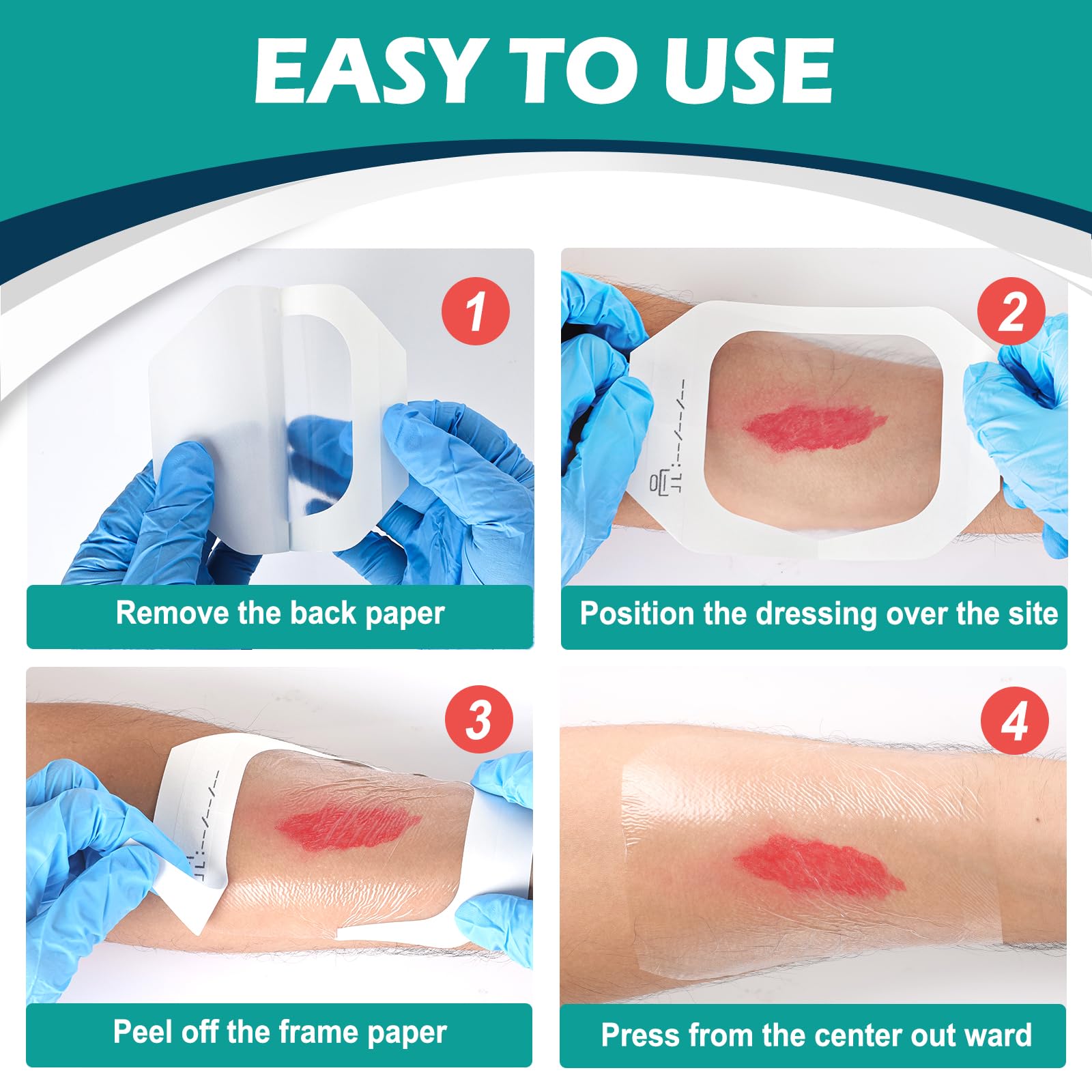 EASY TO USE

1

Remove the back paper

2

Position the dressing over the site

3

Peel off the frame paper

4

Press from the center out ward