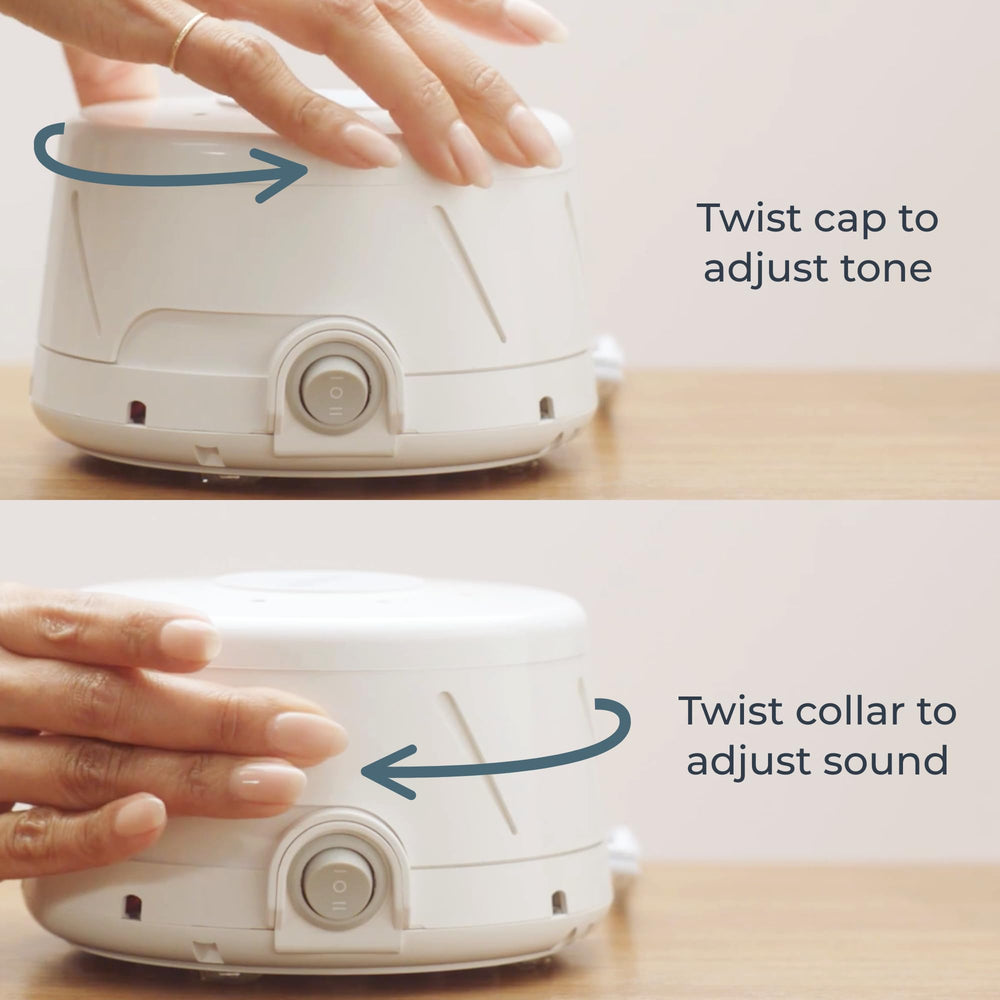 Twist cap to adjust tone

Twist collar to adjust sound