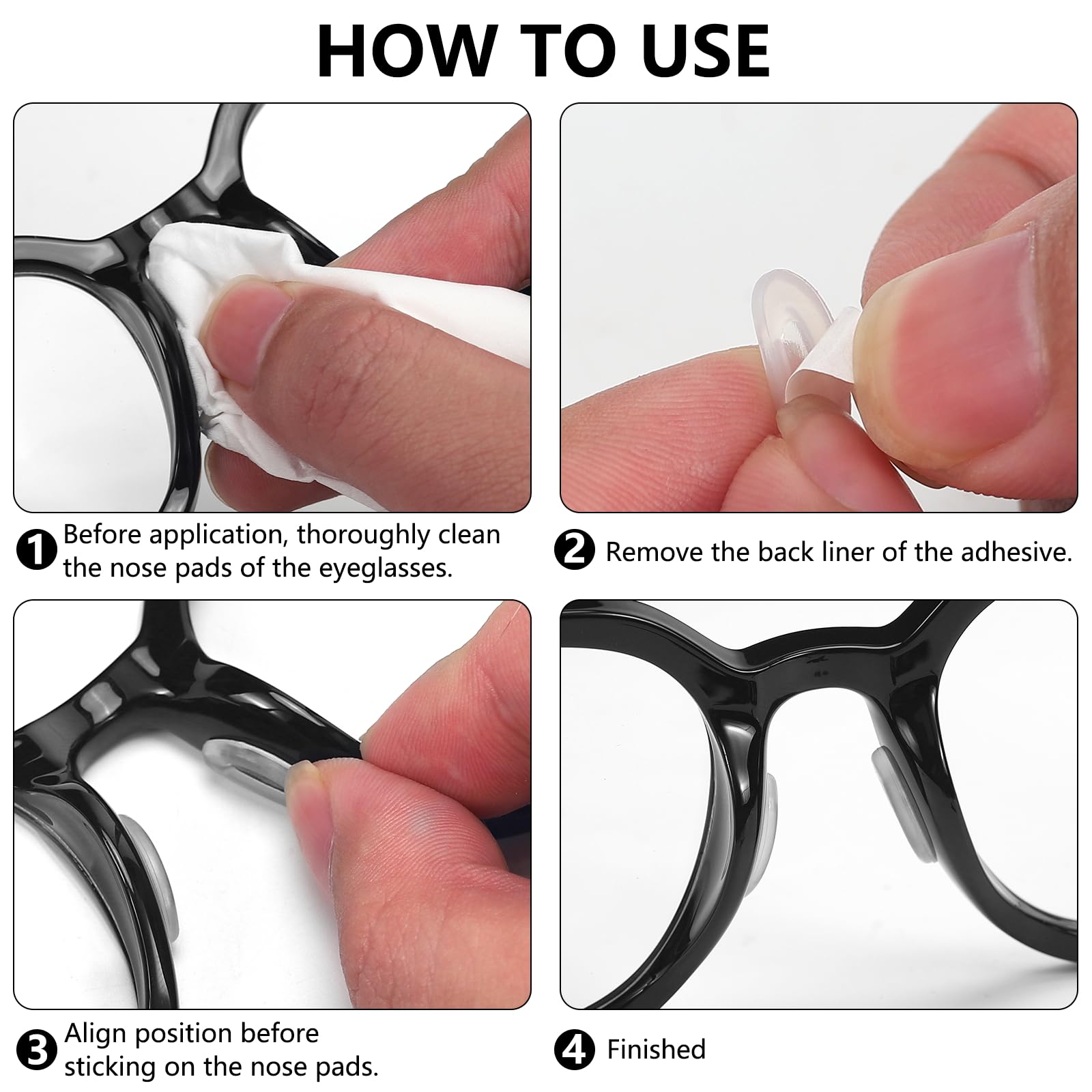 HOW TO USE

1 Before application, thoroughly clean the nose pads of the eyeglasses.

2 Remove the back liner of the adhesive.

3 Align position before sticking on the nose pads.

4 Finished