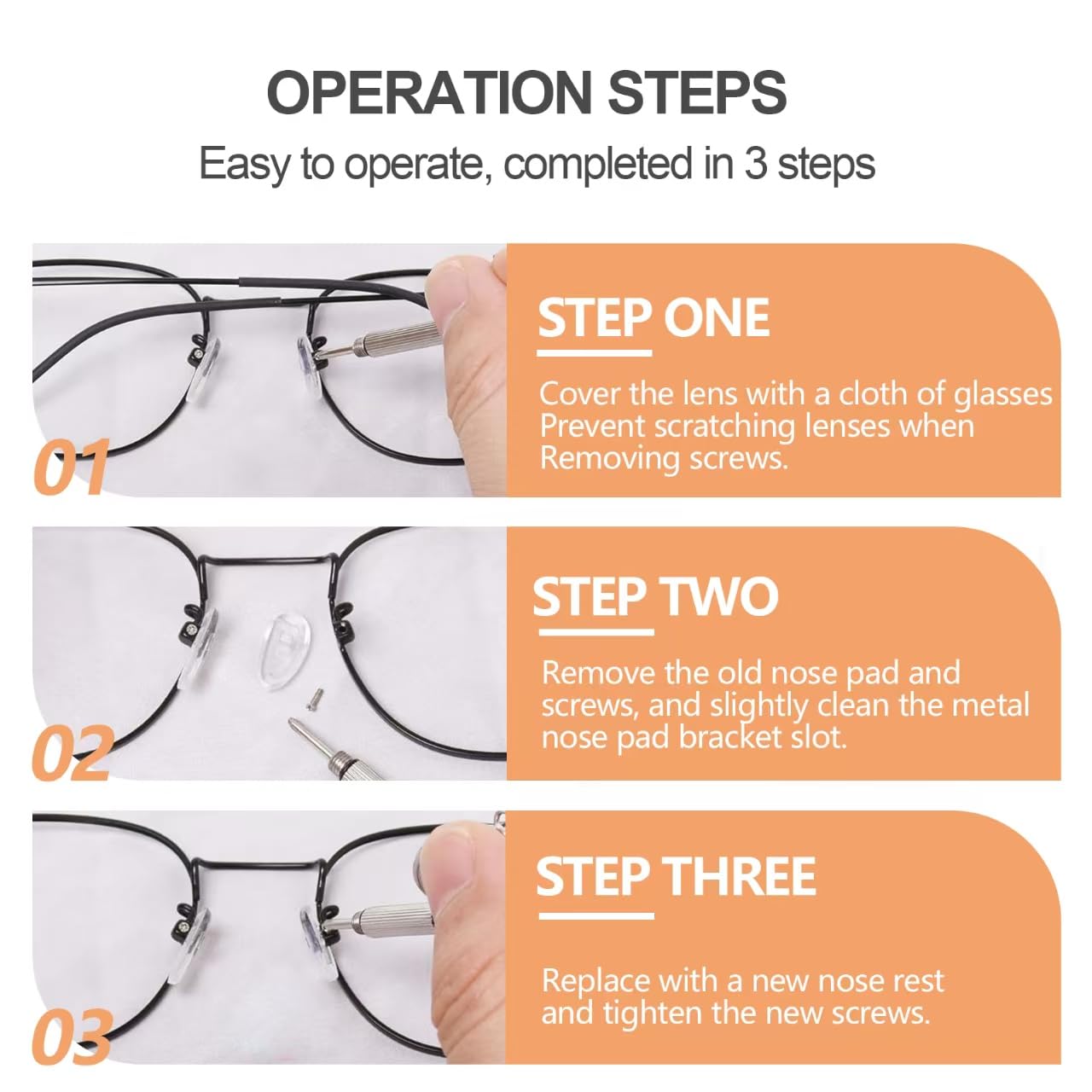 OPERATION STEPS

Easy to operate, completed in 3 steps

01

STEP ONE

Cover the lens with a cloth of glasses Prevent scratching lenses when Removing screws.

02

STEP TWO

Remove the old nose pad and screws, and slightly clean the metal nose pad bracket slot.

03

STEP THREE

Replace with a new nose rest and tighten the new screws.